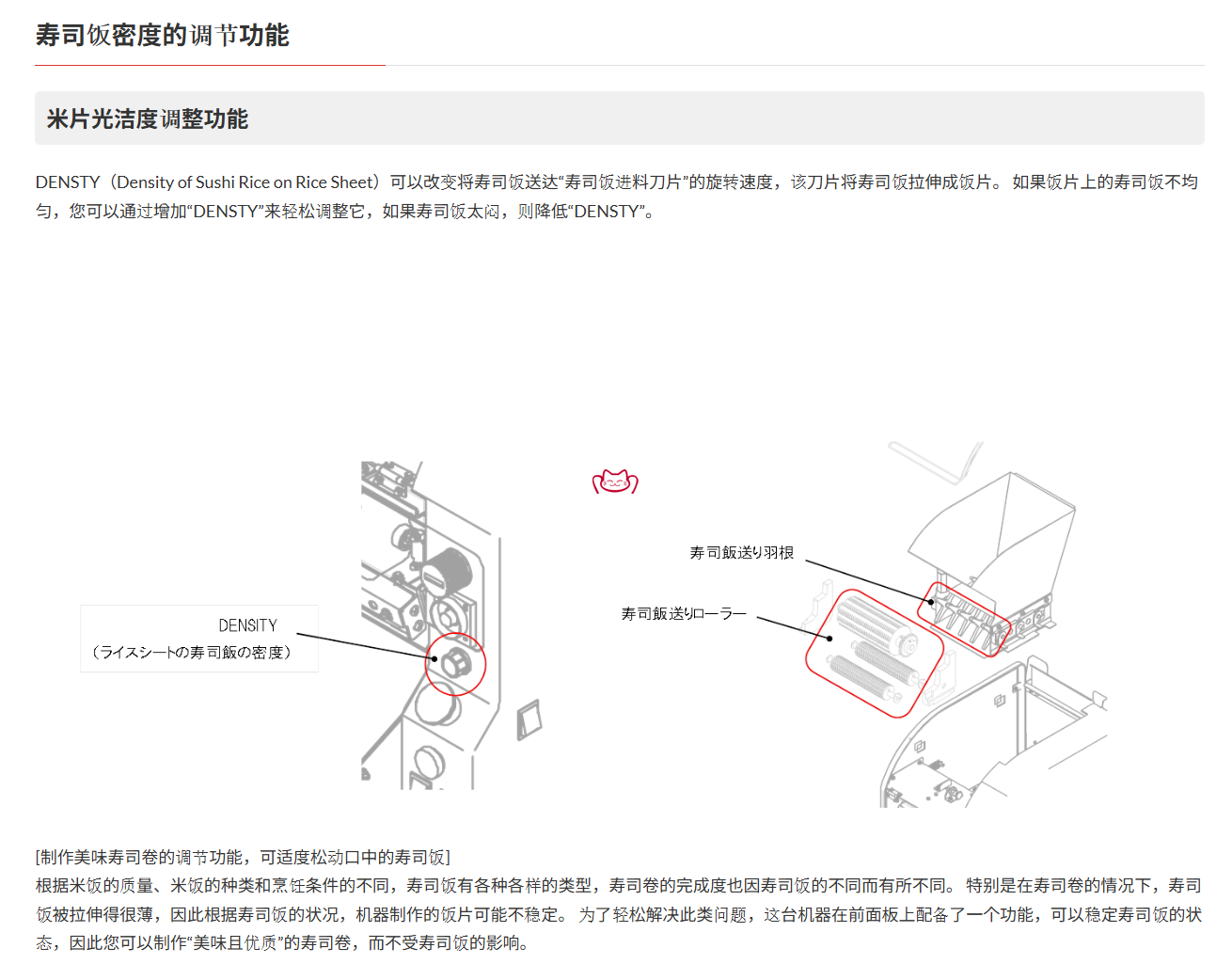 寿司饭密度的调节功能

米片光洁度调整功能

DENSTY（Density of Sushi Rice on Rice Sheet）可以改变将寿司饭送达“寿司饭进料刀片”的旋转速度，该刀片将寿司饭拉伸成饭片。 如果饭片上的寿司饭不均匀，您可以通过增加“DENSTY”来轻松调整它，如果寿司饭太闷，则降低“DENSTY”。

DENSITY
（ライスシートの寿司飯の密度）

寿司飯送り羽根

寿司飯送りローラー

[制作美味寿司卷的调节功能，可适度松动口中的寿司饭]
根据米饭的质量、米饭的种类和烹饪条件的不同，寿司饭有各种各样的类型，寿司卷的完成度也因寿司饭的不同而有所不同。 特别是在寿司卷的情况下，寿司饭被拉伸得很薄，因此根据寿司饭的状况，机器制作的饭片可能不稳定。 为了轻松解决此类问题，这台机器在前面板上配备了一个功能，可以稳定寿司饭的状态，因此您可以制作“美味且优质”的寿司卷，而不受寿司饭的影响。