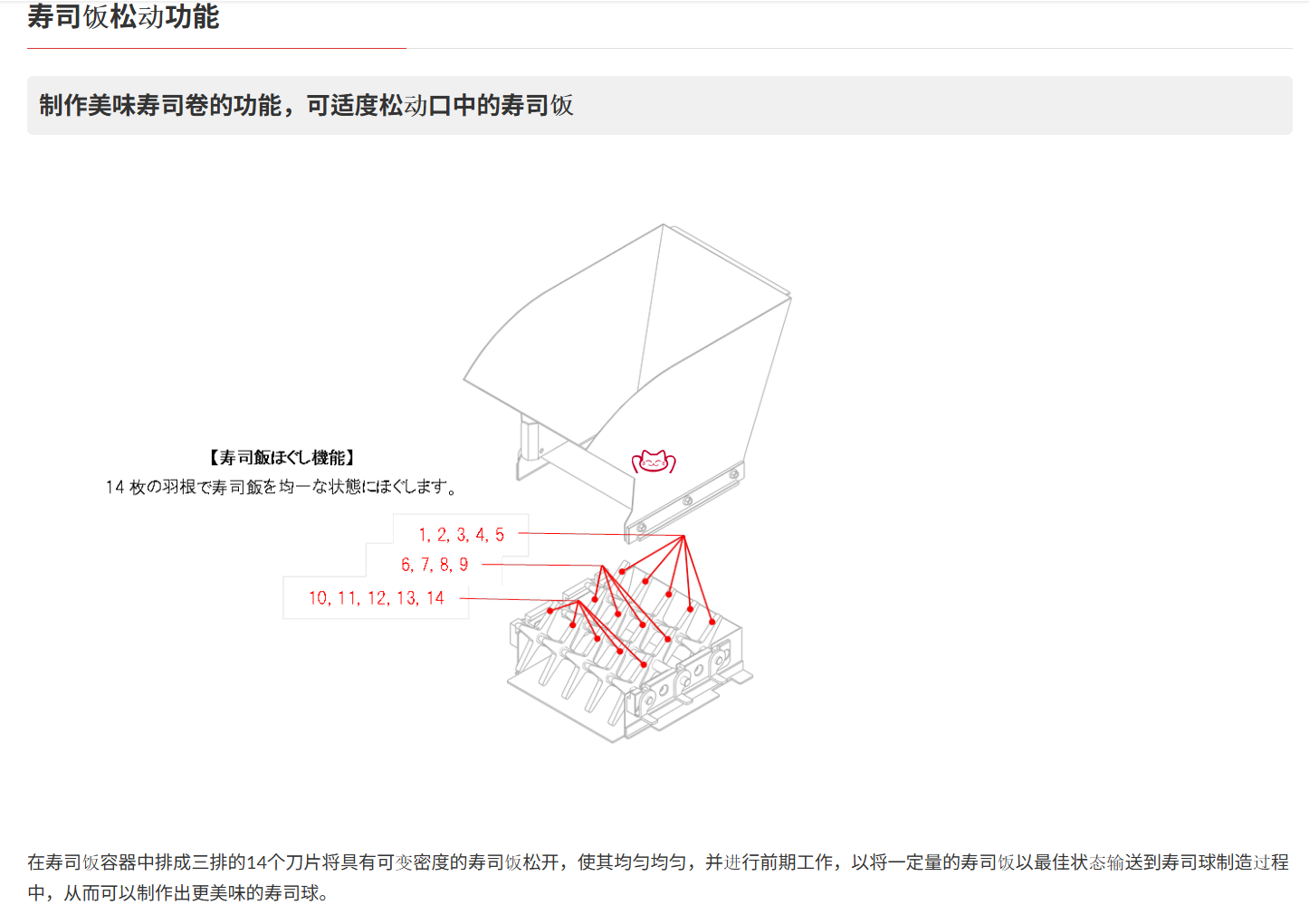 寿司饭松动功能

制作美味寿司卷的功能，可适度松动口中的寿司饭

【寿司飯ほぐし機能】
14 枚の羽根で寿司飯を均一な状態にほぐします。

1, 2, 3, 4, 5
6, 7, 8, 9
10, 11, 12, 13, 14

在寿司饭容器中排成三排的14个刀片将具有可变密度的寿司饭松开，使其均匀均匀，并进行前期工作，以将一定量的寿司饭以最佳状态输送到寿司球制造过程中，从而可以制作出更美味的寿司球。