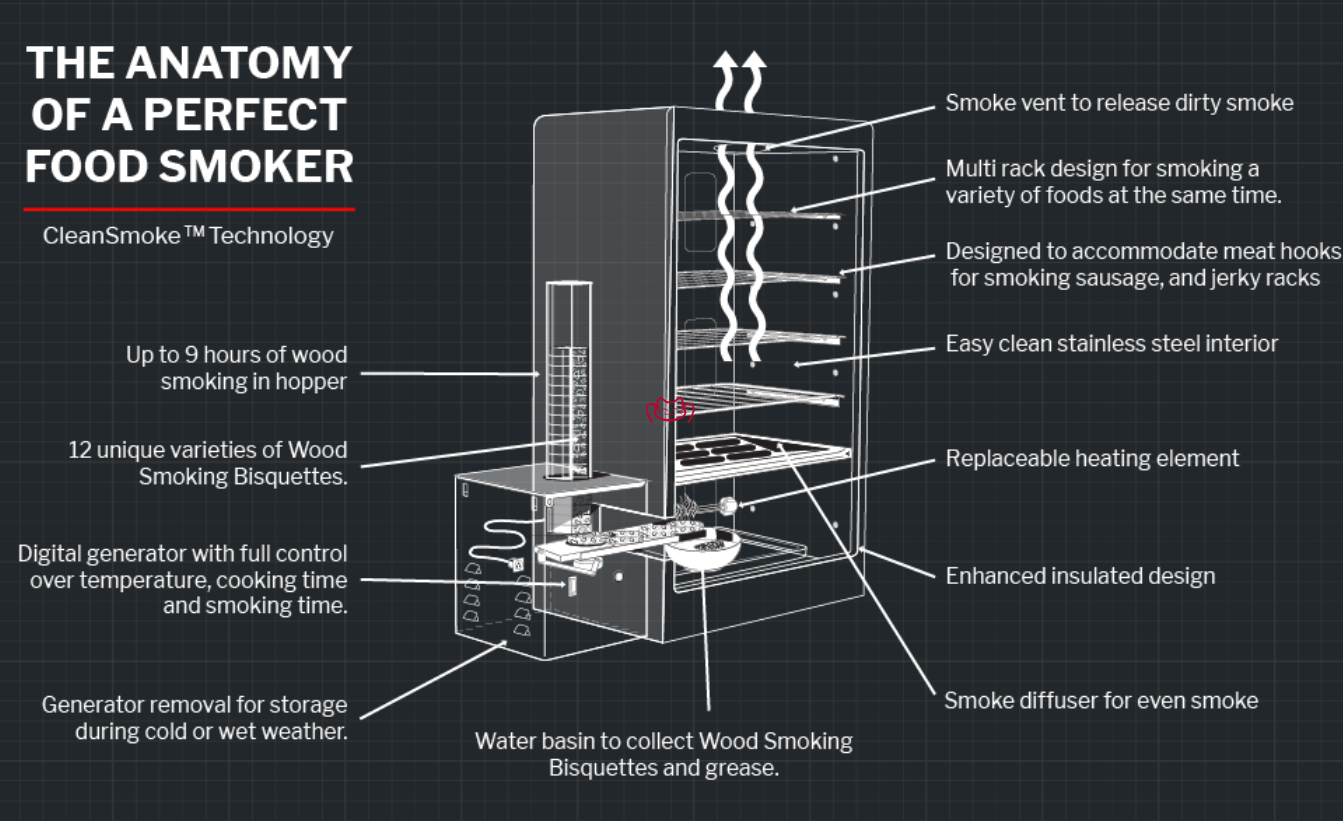 THE ANATOMY OF A PERFECT FOOD SMOKER

CleanSmoke™ Technology

Up to 9 hours of wood smoking in hopper

12 unique varieties of Wood Smoking Bisquettes.

Digital generator with full control over temperature, cooking time and smoking time.

Generator removal for storage during cold or wet weather.

Water basin to collect Wood Smoking Bisquettes and grease.

Smoke vent to release dirty smoke

Multi rack design for smoking a variety of foods at the same time.

Designed to accommodate meat hooks for smoking sausage, and jerky racks

Easy clean stainless steel interior

Replaceable heating element

Enhanced insulated design

Smoke diffuser for even smoke