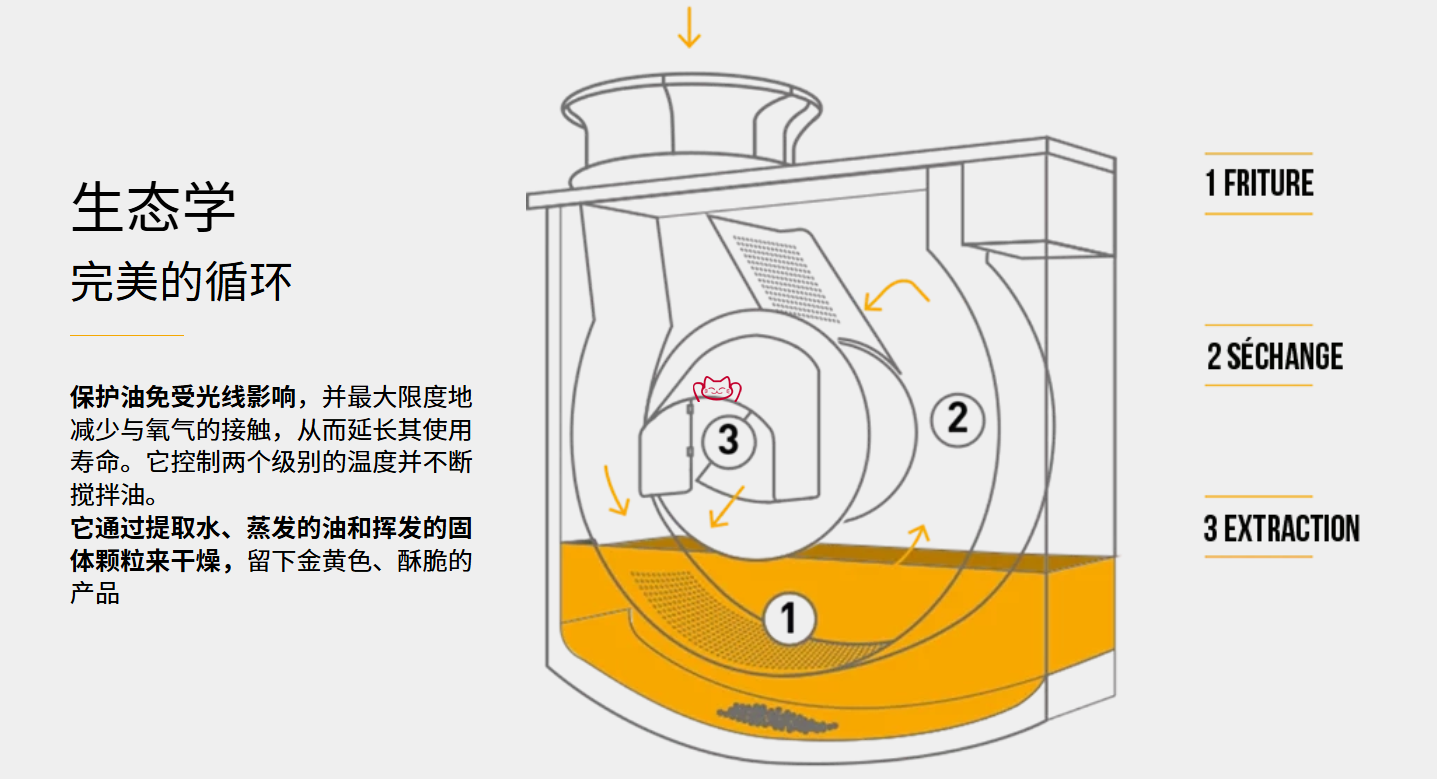 生态学

完美的循环

保护油免受光线影响，并最大限度地减少与氧气的接触，从而延长其使用寿命。它控制两个级别的温度并不断搅拌油。
它通过提取水、蒸发的油和挥发的固体颗粒来干燥，留下金黄色、酥脆的产品

3

2

1

1 FRITURE

2 SÉCHANGE

3 EXTRACTION