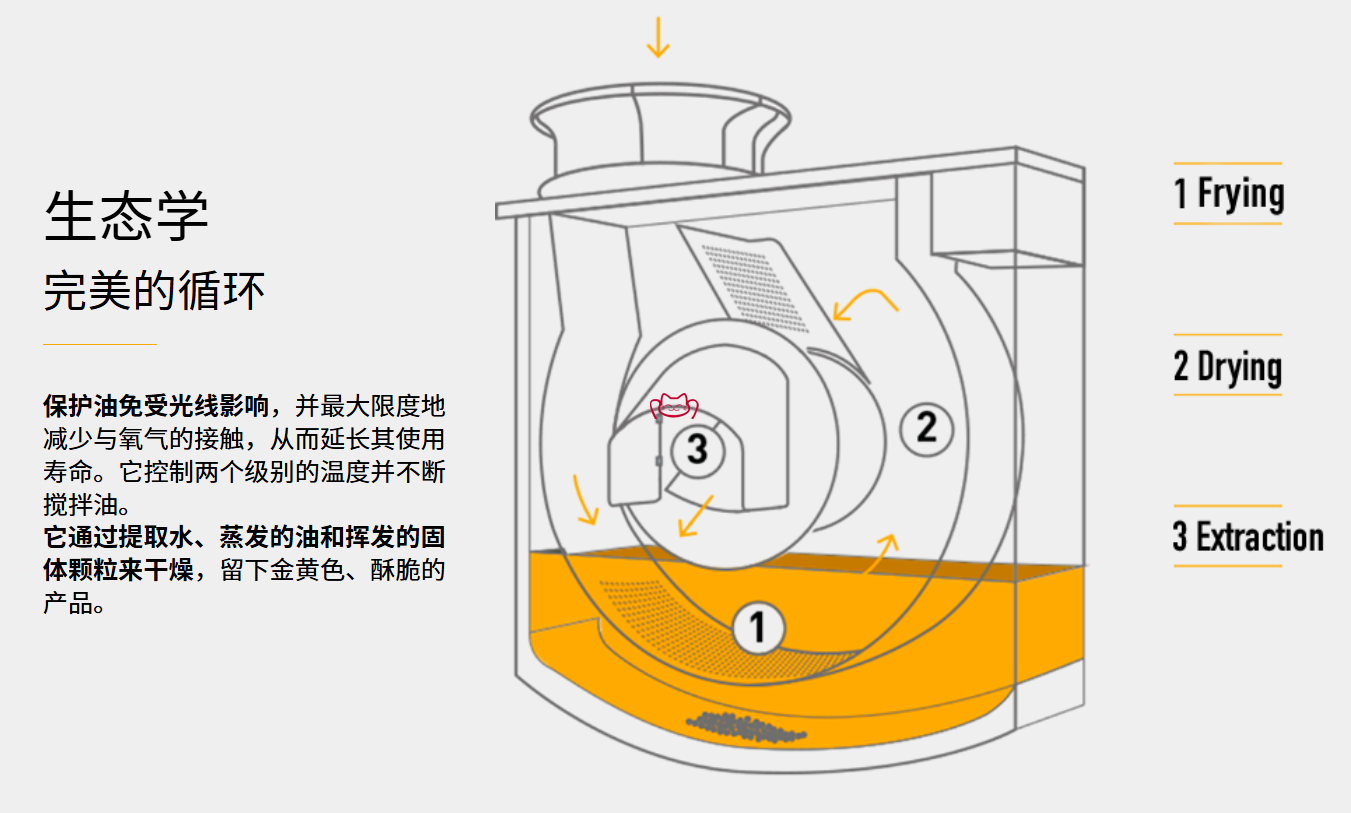 生态学

完美的循环

保护油免受光线影响，并最大限度地减少与氧气的接触，从而延长其使用寿命。它控制两个级别的温度并不断搅拌油。
它通过提取水、蒸发的油和挥发的固体颗粒来干燥，留下金黄色、酥脆的产品。

3

2

1

1 Frying

2 Drying

3 Extraction