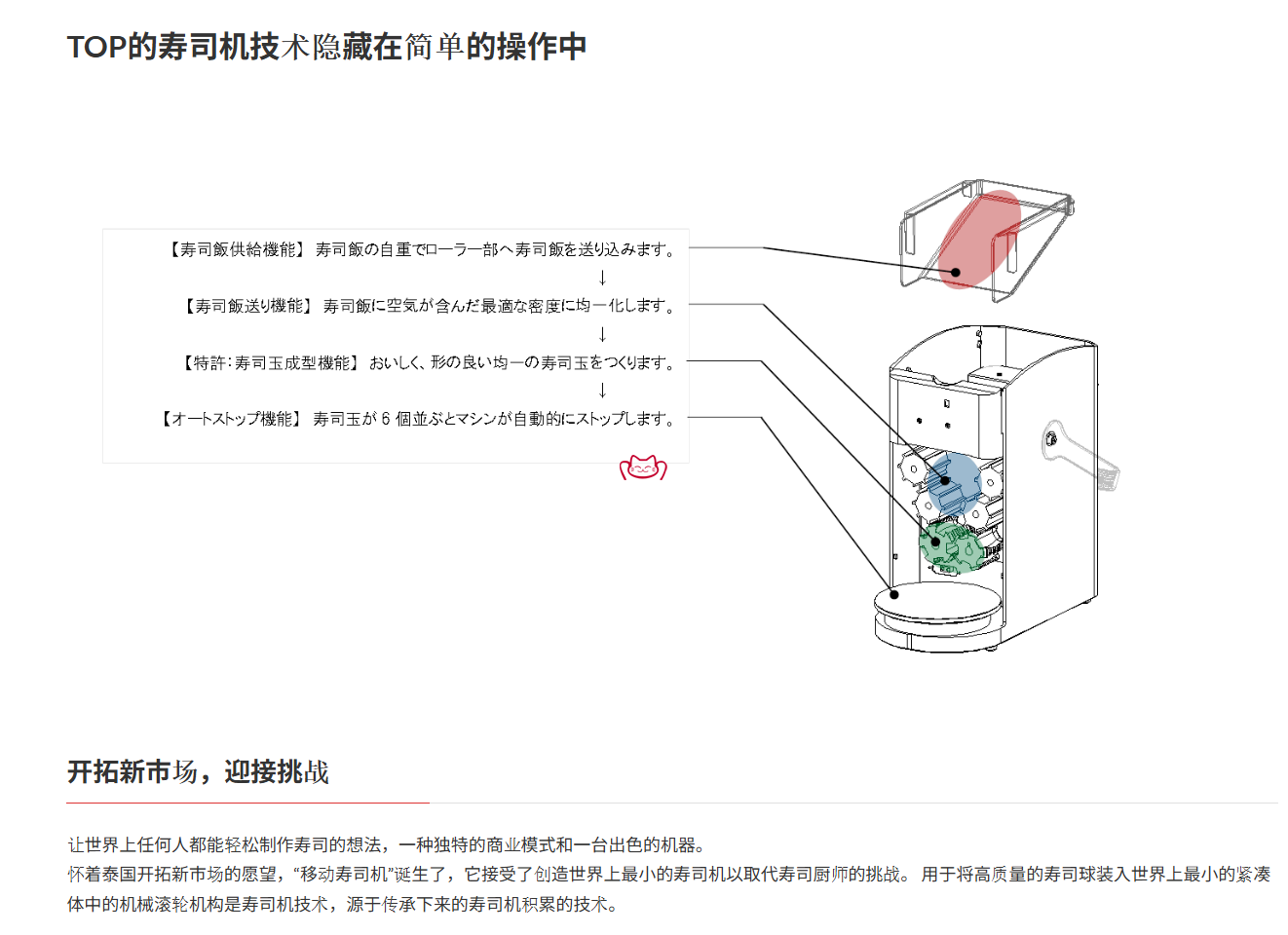 TOP的寿司机技术隐藏在简单的操作中

【寿司飯供給機能】 寿司飯の自重でローラー部へ寿司飯を送り込みます。
↓
【寿司飯送り機能】 寿司飯に空気が含んだ最適な密度に均一化します。
↓
【特許：寿司玉成型機能】 おいしく、形の良い均一の寿司玉をつくります。
↓
【オートストップ機能】 寿司玉が 6 個並ぶとマシンが自動的にストップします。

开拓新市场，迎接挑战

让世界上任何人都能轻松制作寿司的想法，一种独特的商业模式和一台出色的机器。
怀着泰国开拓新市场的愿望，“移动寿司机”诞生了，它接受了创造世界上最小的寿司机以取代寿司厨师的挑战。 用于将高质量的寿司球装入世界上最小的紧凑体中的机械滚轮机构是寿司机技术，源于传承下来的寿司机积累的技术。