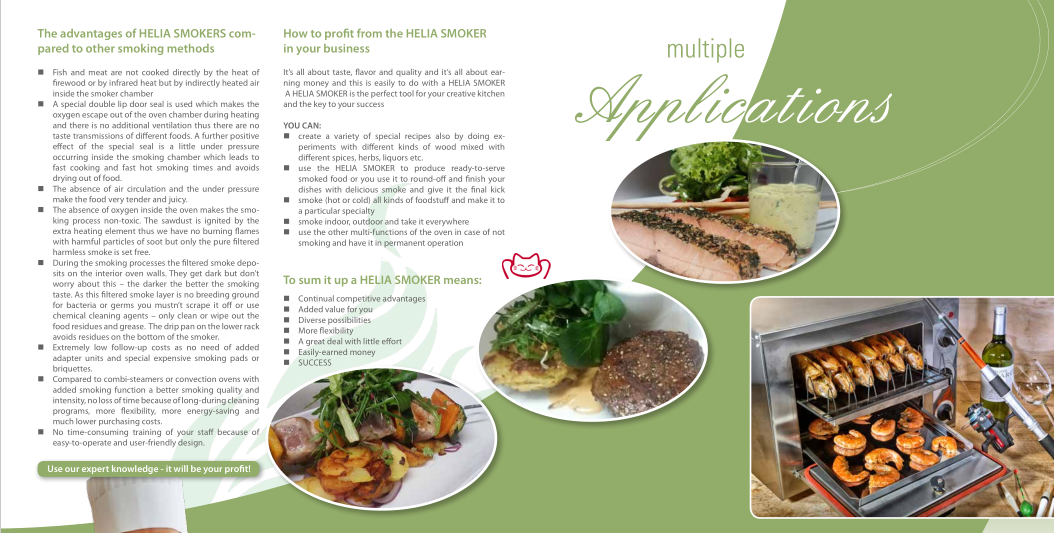 The advantages of HELIA SMOKERS compared to other smoking methods

- Fish and meat are not cooked directly by the heat of firewood or by infrared heat but by indirectly heated air inside the smoker chamber
- A special double lip door seal is used which makes the oxygen escape out of the oven chamber during heating and there is no additional ventilation thus there are no taste transmissions of different foods. A further positive effect of the special seal is a little under pressure occurring inside the smoking chamber which leads to fast cooking and fast hot smoking times and avoids drying out of food.
- The absence of air circulation and the under pressure make the food very tender and juicy.
- The absence of oxygen inside the oven makes the smoking process non-toxic. The sawdust is ignited by the extra heating element thus we have no burning flames with harmful particles of soot but only the pure filtered harmless smoke is set free.
- During the smoking processes the filtered smoke deposits on the interior oven walls. They get dark but don't worry about this – the darker the better the smoking taste. As this filtered smoke layer is no breeding ground for bacteria or germs you mustn't scrape it off or use chemical cleaning agents – only clean or wipe out the food residues and grease. The drip pan on the lower rack avoids residues on the bottom of the smoker.
- Extremely low follow-up costs as no need of added adapter units and special expensive smoking pads or briquettes.
- Compared to combi-steamers or convection ovens with added smoking function a better smoking quality and intensity, no loss of time because of long-during cleaning programs, more flexibility, more energy-saving and much lower purchasing costs.
- No time-consuming training of your staff because of easy-to-operate and user-friendly design.

Use our expert knowledge - it will be your profit!

How to profit from the HELIA SMOKER in your business

It's all about taste, flavor and quality and it's all about earning money and this is easily to do with a HELIA SMOKER A HELIA SMOKER is the perfect tool for your creative kitchen and the key to your success

YOU CAN:
- create a variety of special recipes also by doing experiments with different kinds of wood mixed with different spices, herbs, liquors etc.
- use the HELIA SMOKER to produce ready-to-serve smoked food or you use it to round-off and finish your dishes with delicious smoke and give it the final kick
- smoke (hot or cold) all kinds of foodstuff and make it to a particular specialty
- smoke indoor, outdoor and take it everywhere
- use the other multi-functions of the oven in case of not smoking and have it in permanent operation

To sum it up a HELIA SMOKER means:

- Continual competitive advantages
- Added value for you
- Diverse possibilities
- More flexibility
- A great deal with little effort
- Easily-earned money
- SUCCESS

multiple
Applications